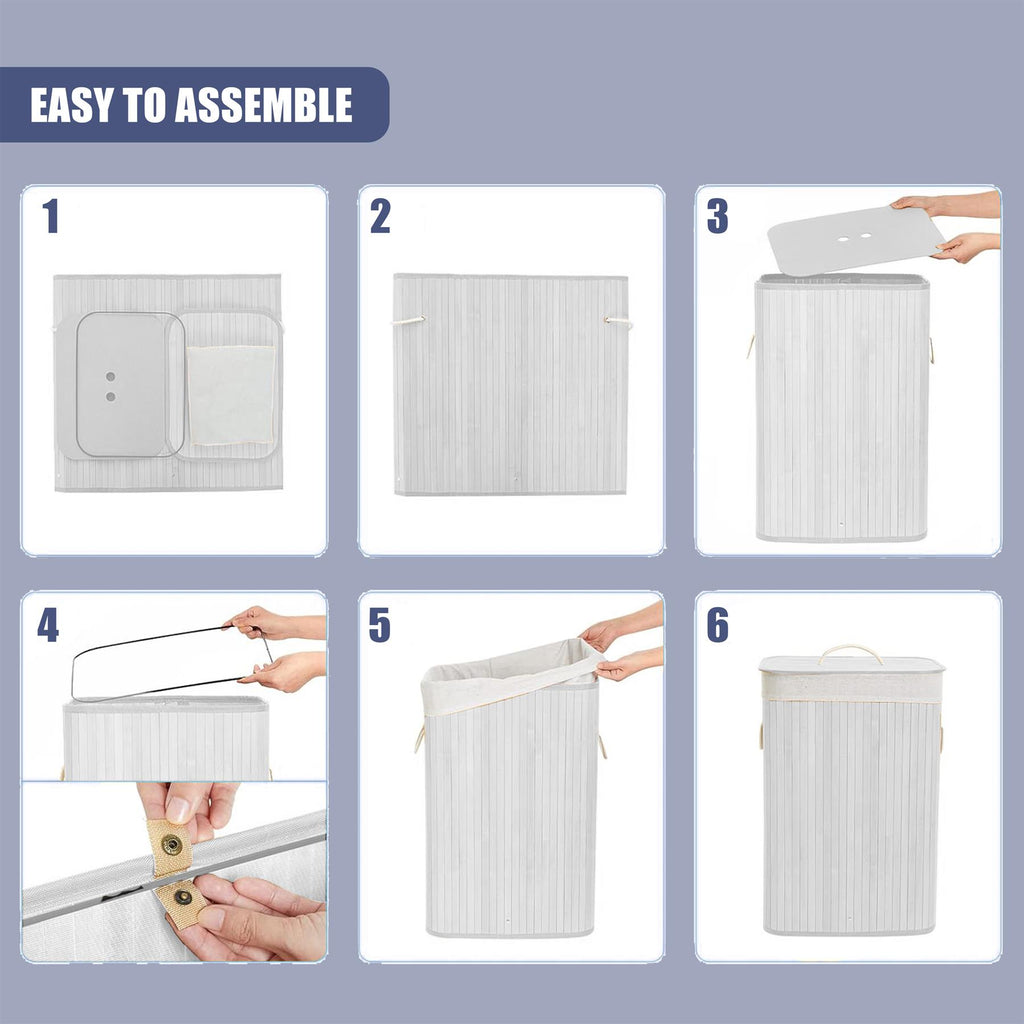 EASY TO ASSEMBLE

1

2

3

4

5

6