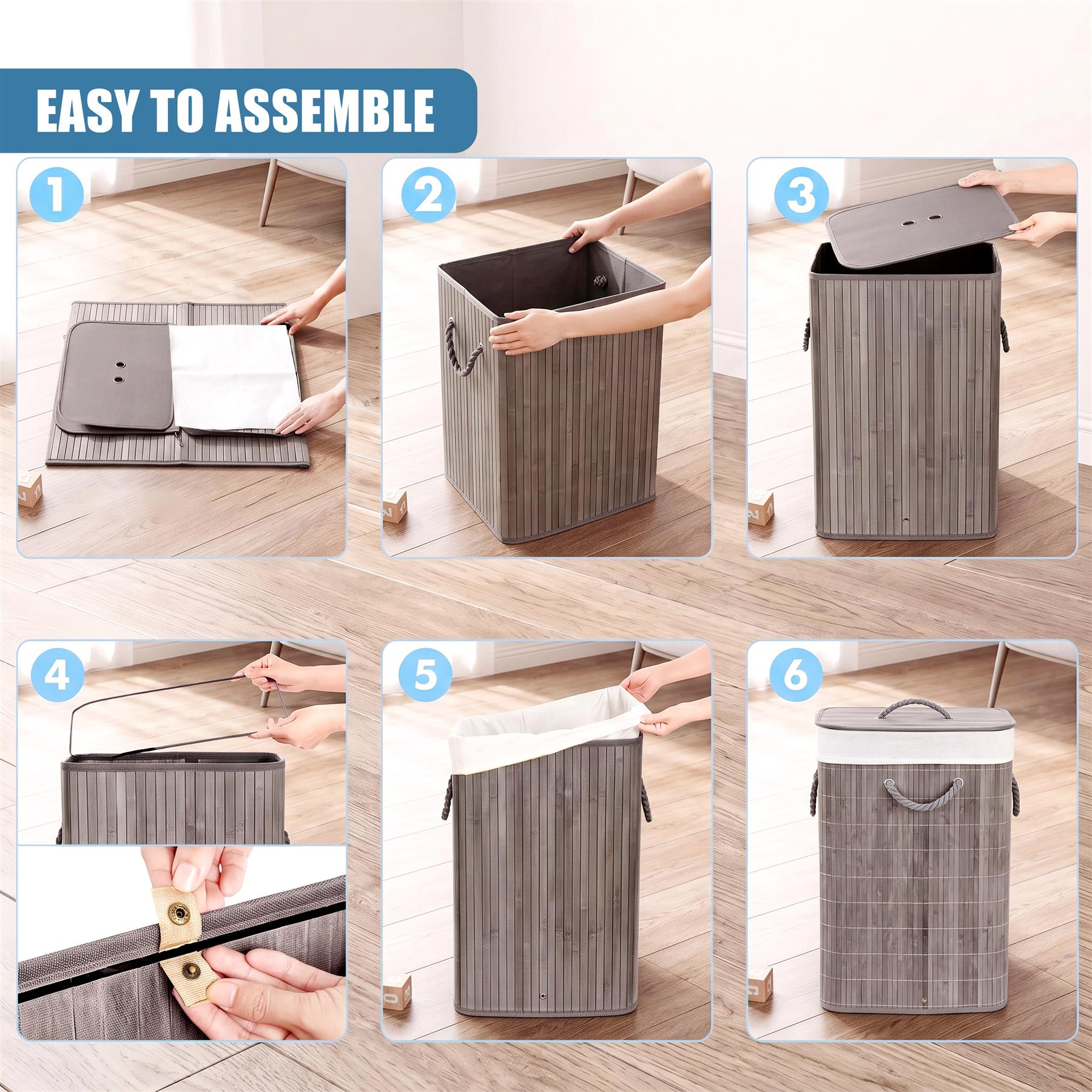 EASY TO ASSEMBLE

1

2

3

4

5

6