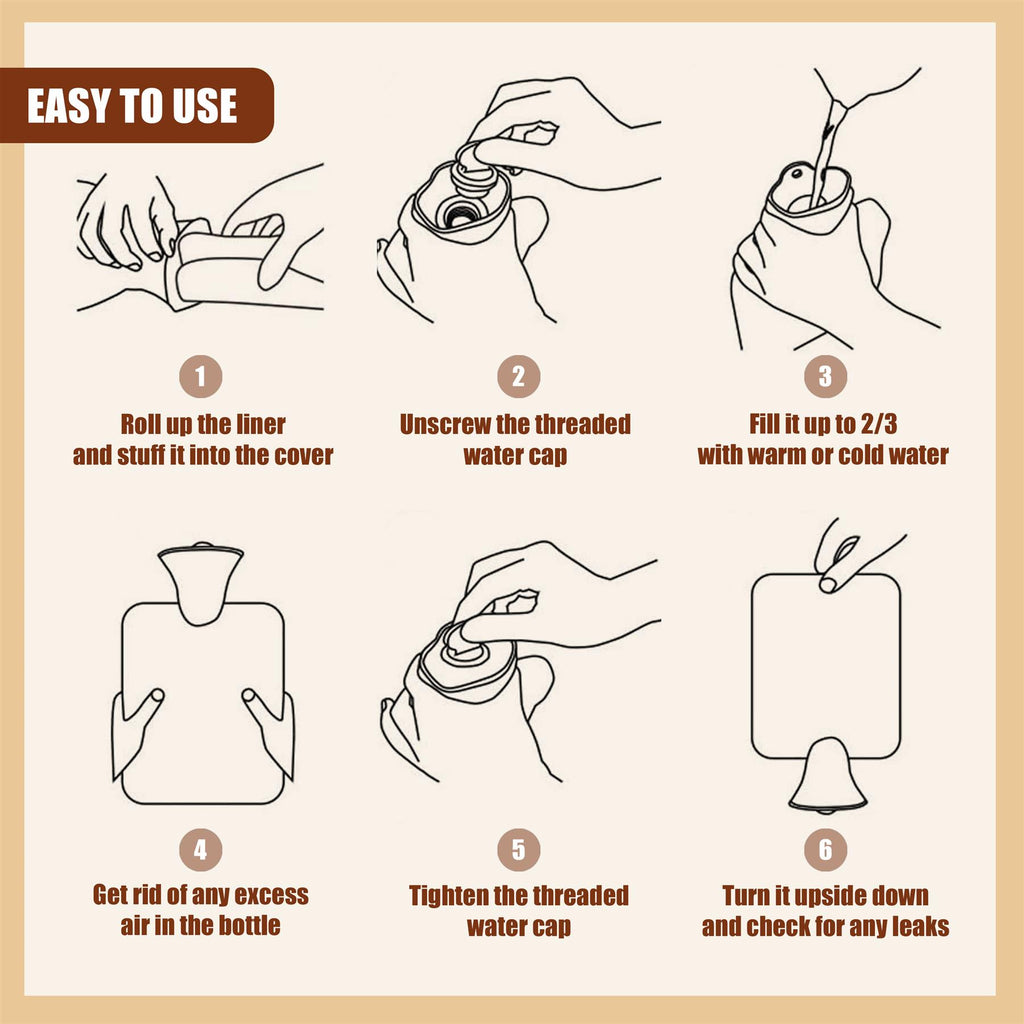 EASY TO USE

1
Roll up the liner and stuff it into the cover

2
Unscrew the threaded water cap

3
Fill it up to 2/3 with warm or cold water

4
Get rid of any excess air in the bottle

5
Tighten the threaded water cap

6
Turn it upside down and check for any leaks