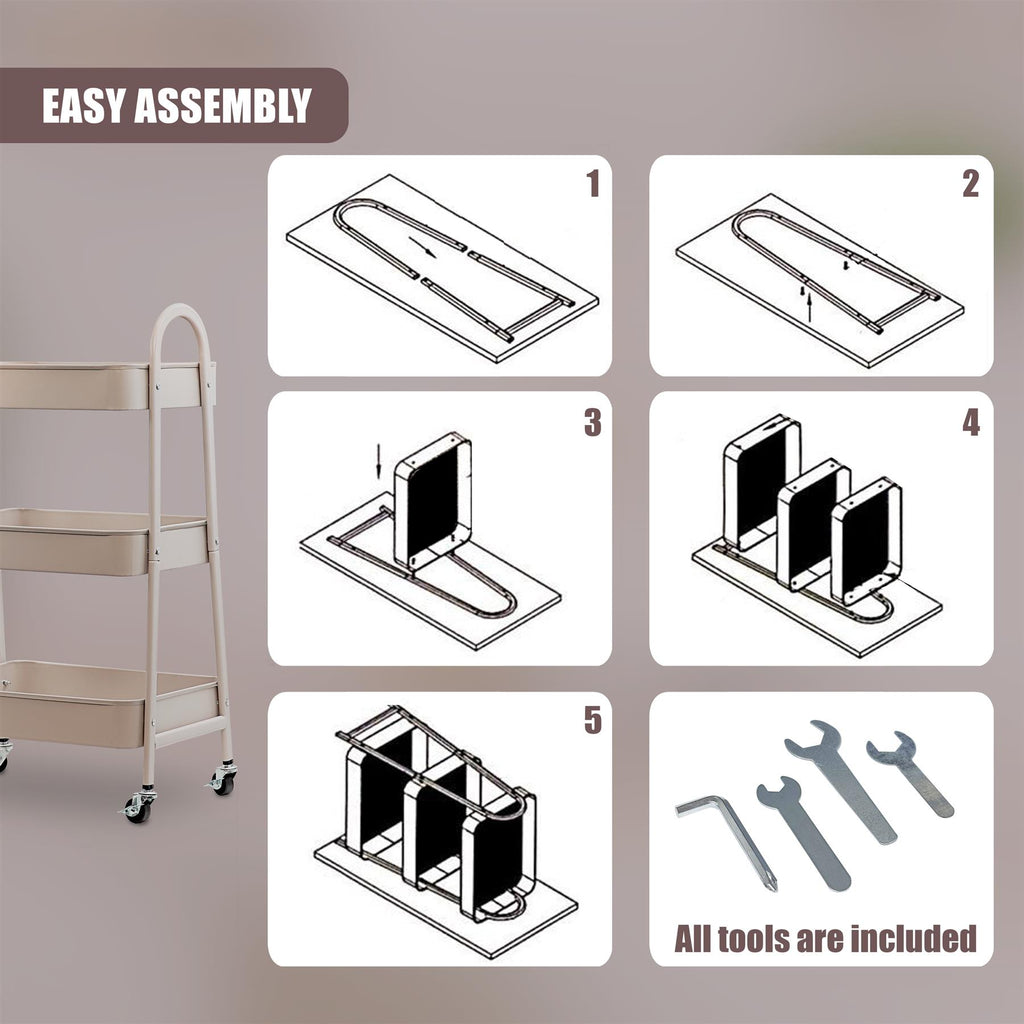 EASY ASSEMBLY

1

2

3

4

5

All tools are included