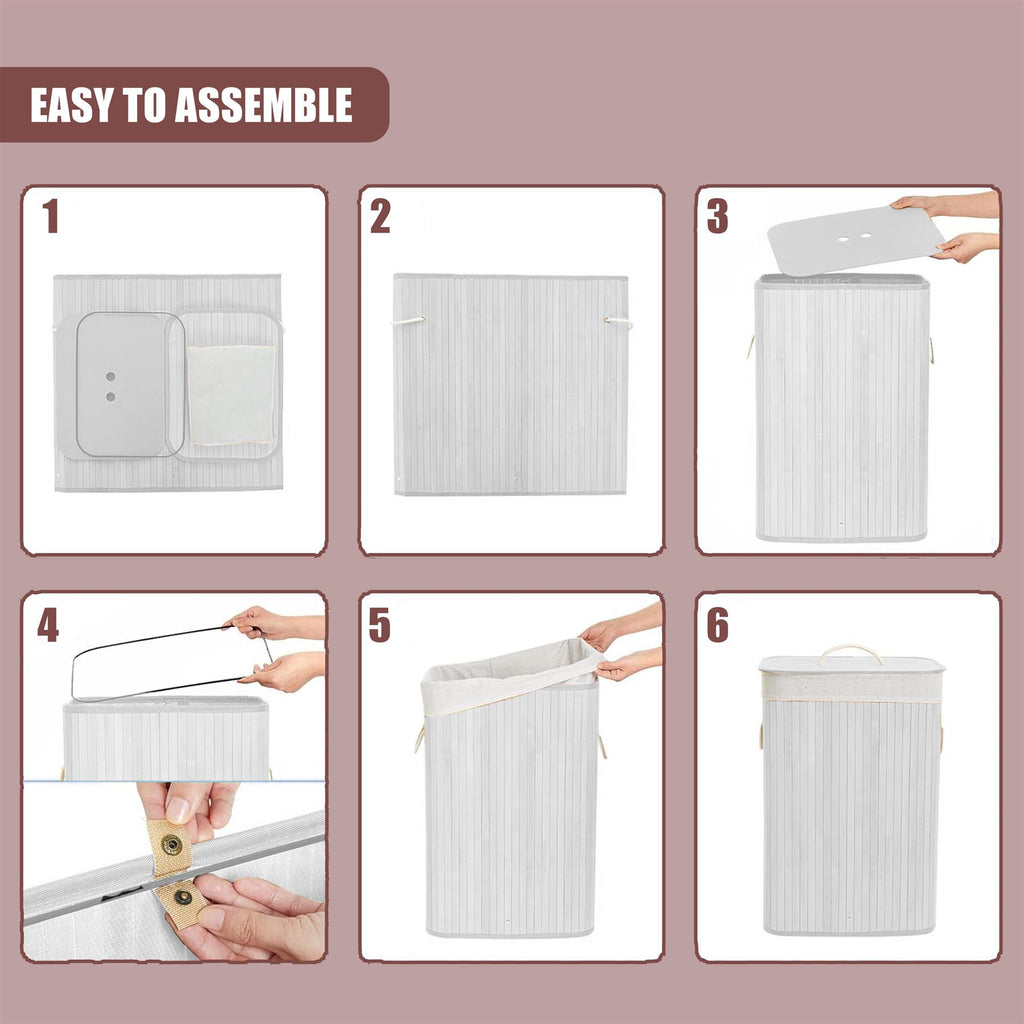 EASY TO ASSEMBLE

1

2

3

4

5

6