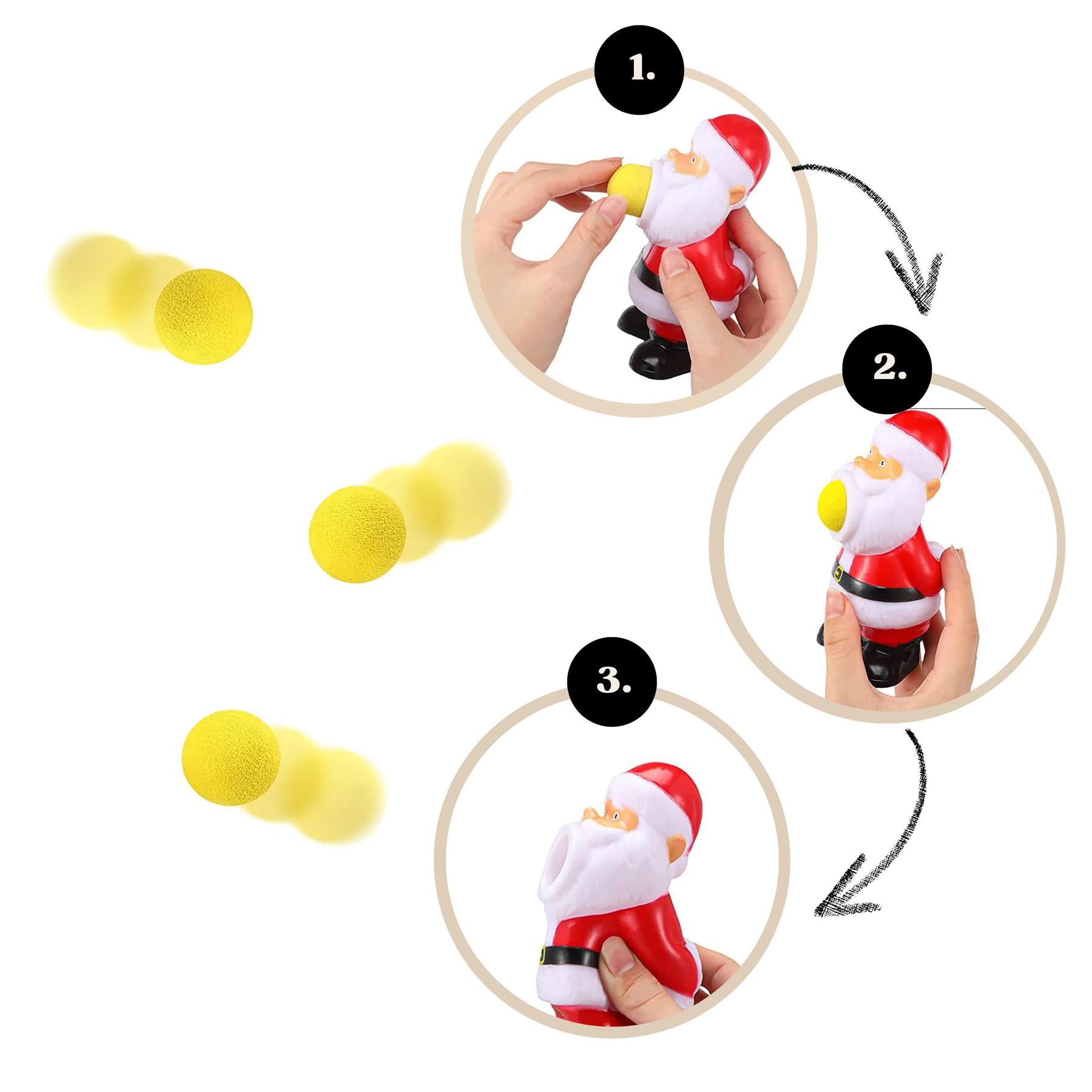 1.

2.

3.