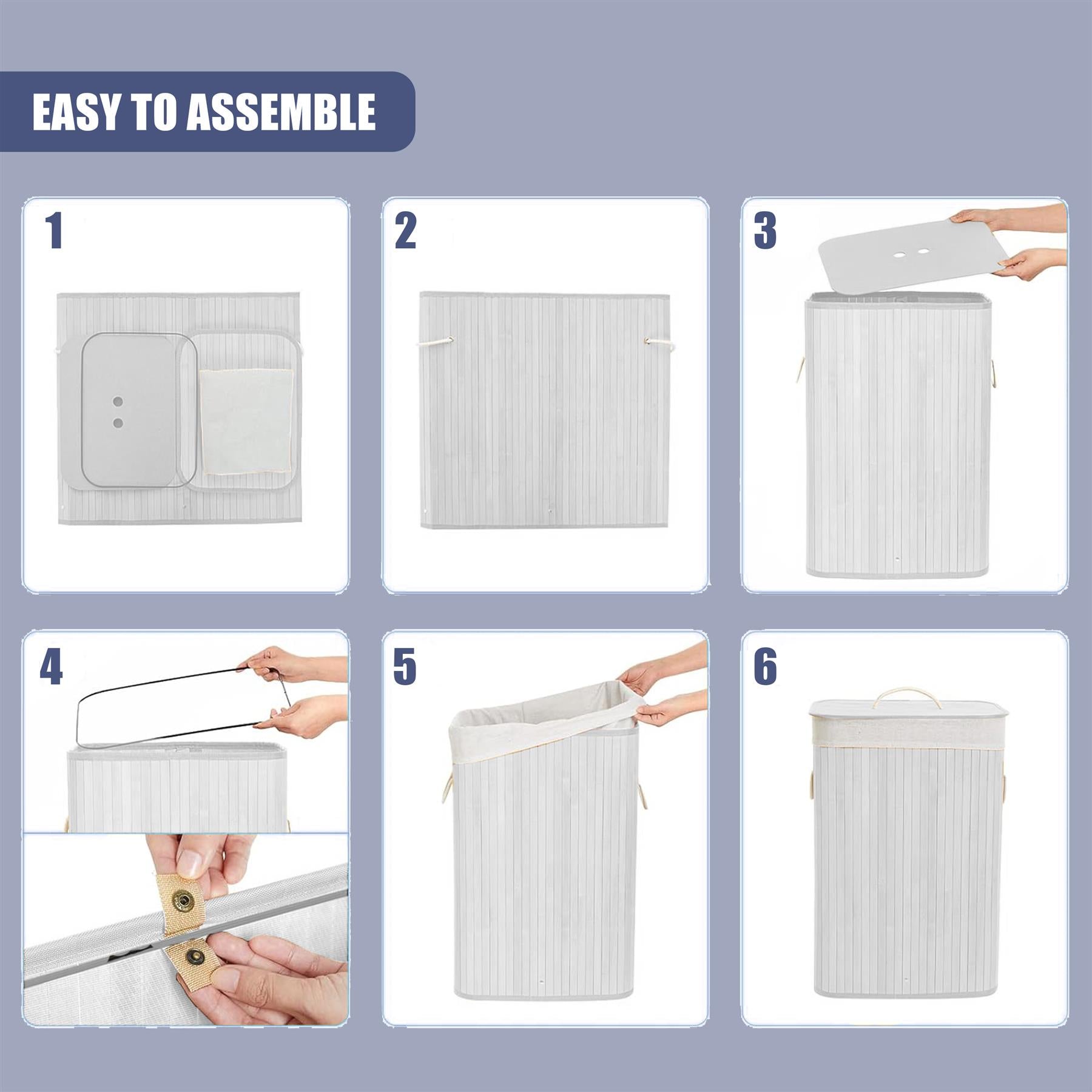 EASY TO ASSEMBLE

1

2

3

4

5

6