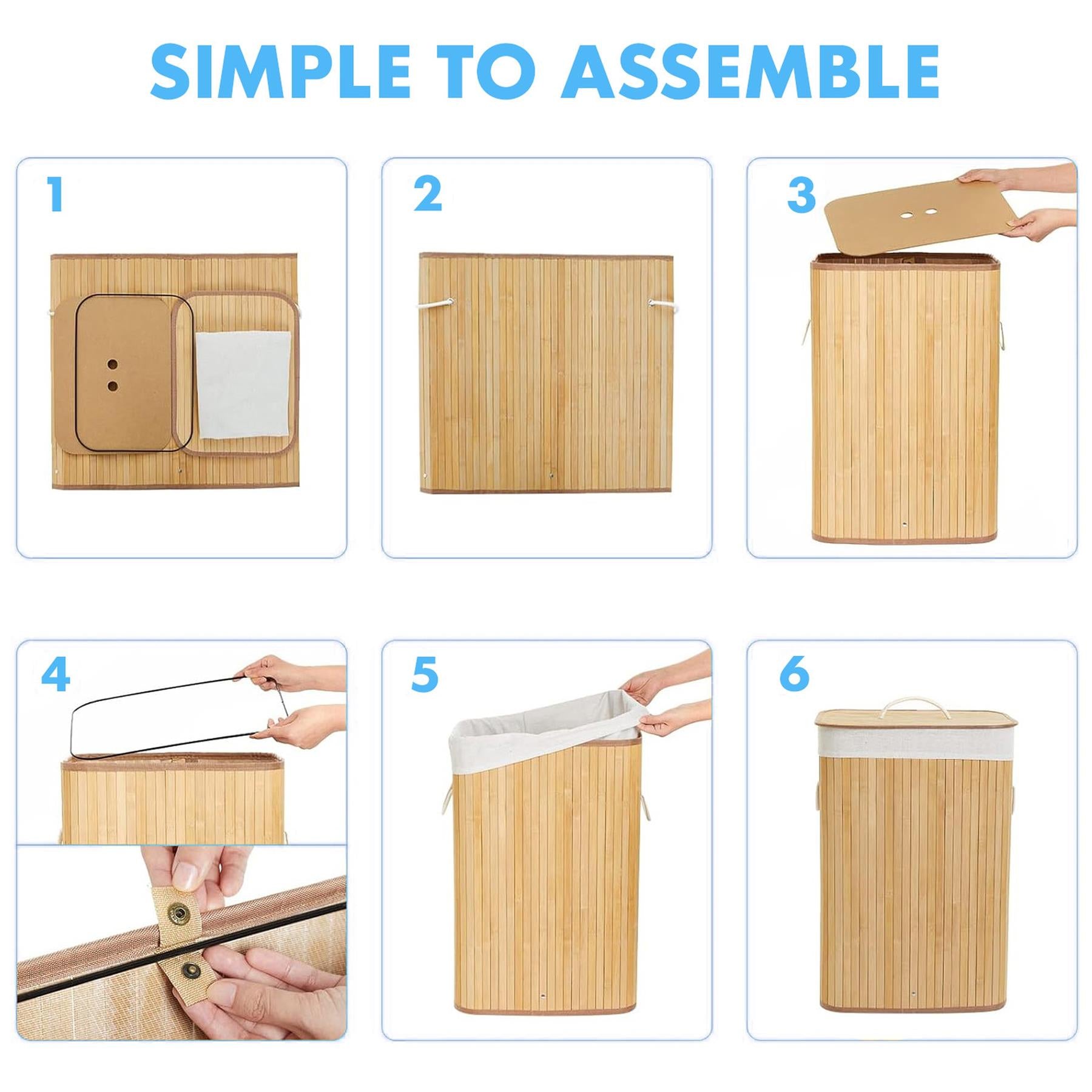 SIMPLE TO ASSEMBLE

1

2

3

4

5

6