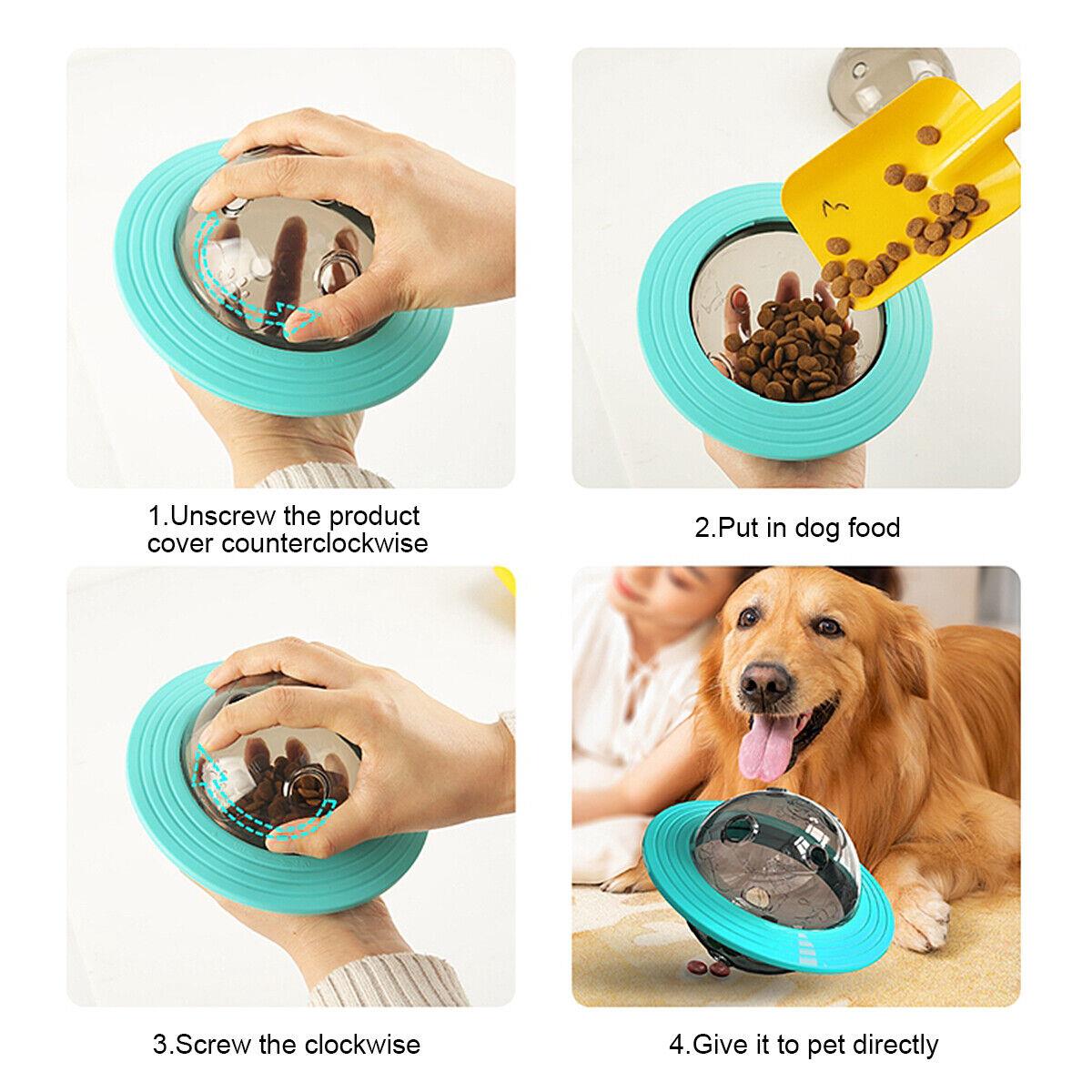 1.Unscrew the product cover counterclockwise

2.Put in dog food

3.Screw the clockwise

4.Give it to pet directly