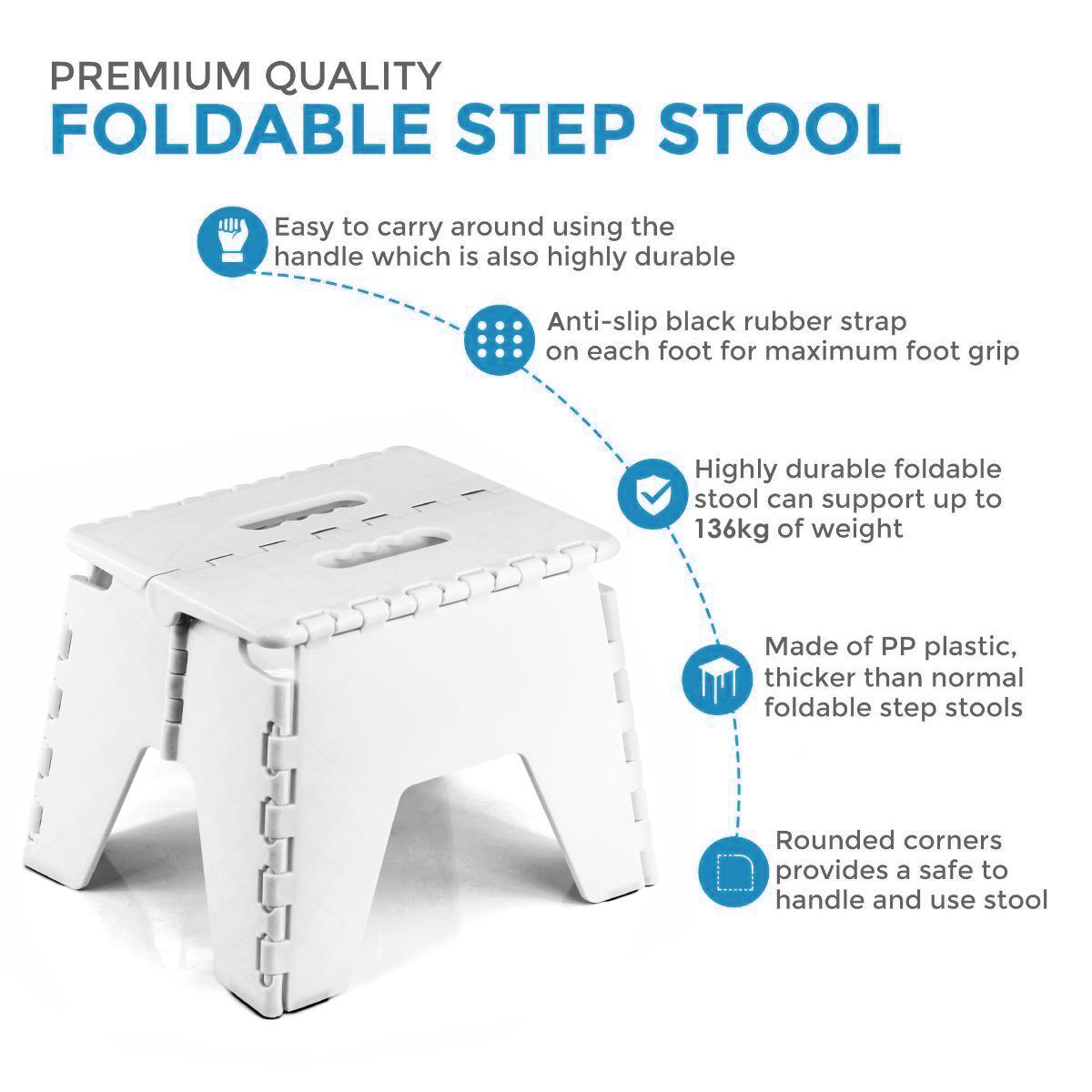 PREMIUM QUALITY
FOLDABLE STEP STOOL

Easy to carry around using the handle which is also highly durable

Anti-slip black rubber strap on each foot for maximum foot grip

Highly durable foldable stool can support up to 136kg of weight

Made of PP plastic, thicker than normal foldable step stools

Rounded corners provides a safe to handle and use stool