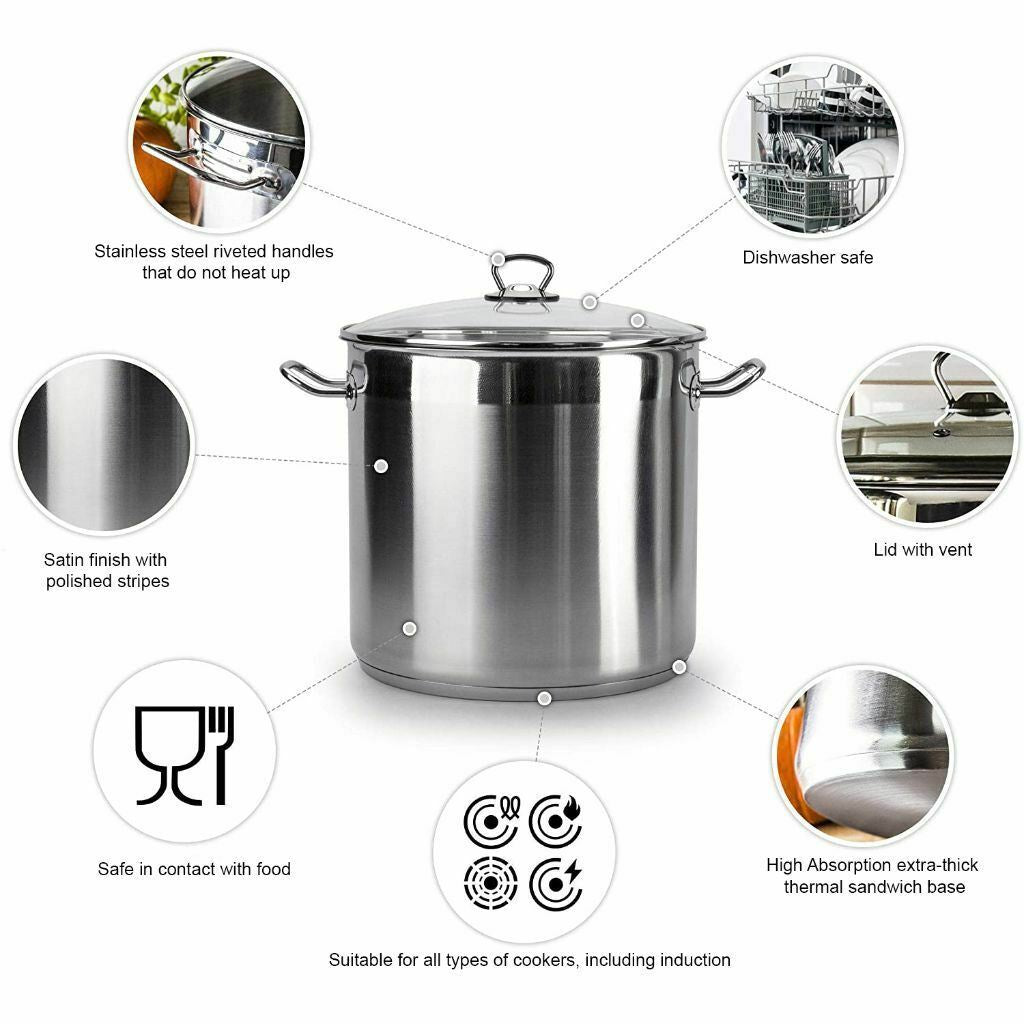 Stainless steel riveted handles that do not heat up

Dishwasher safe

Satin finish with polished stripes

Lid with vent

Safe in contact with food

High Absorption extra-thick thermal sandwich base

Suitable for all types of cookers, including induction