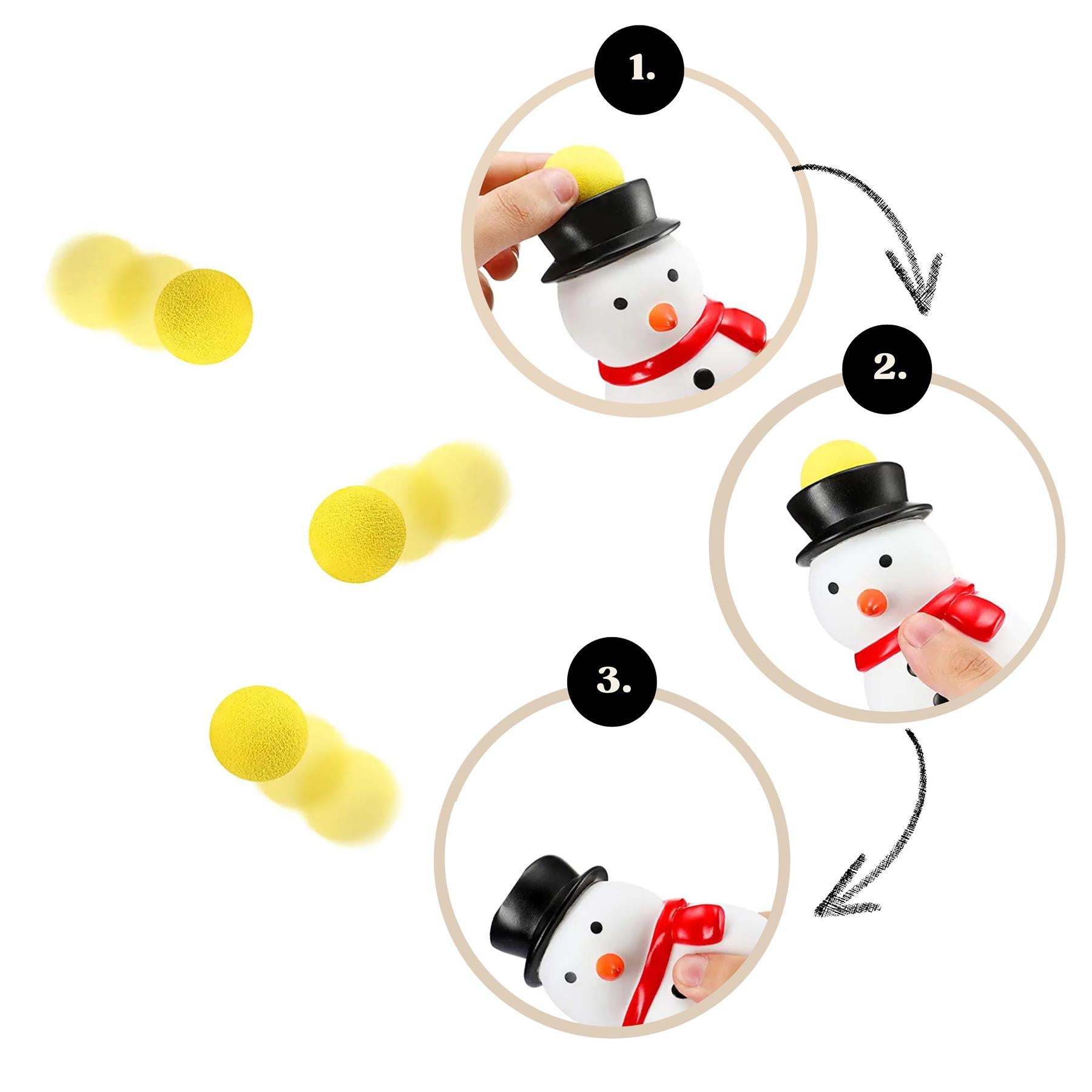 1.

2.

3.