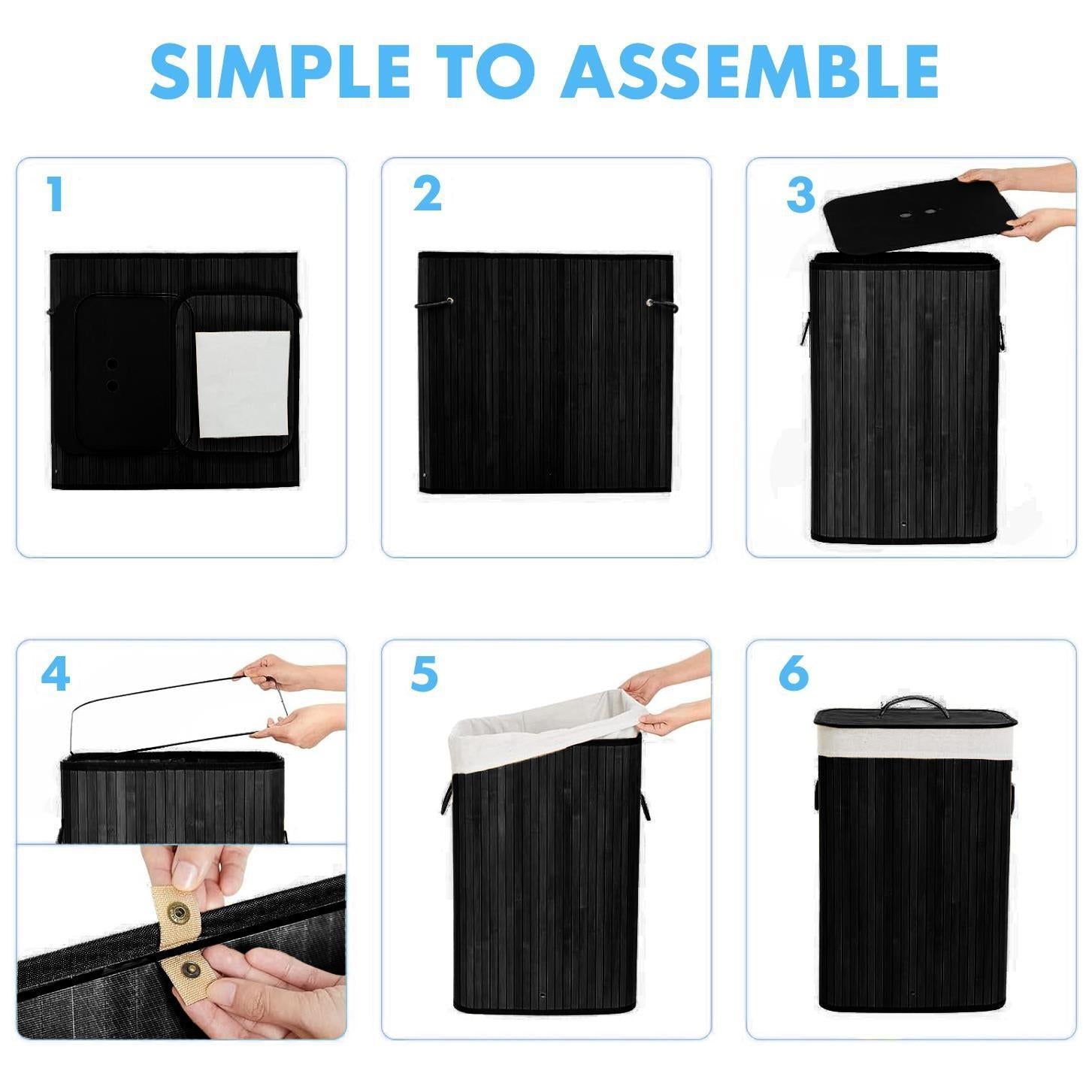 SIMPLE TO ASSEMBLE

1

2

3

4

5

6