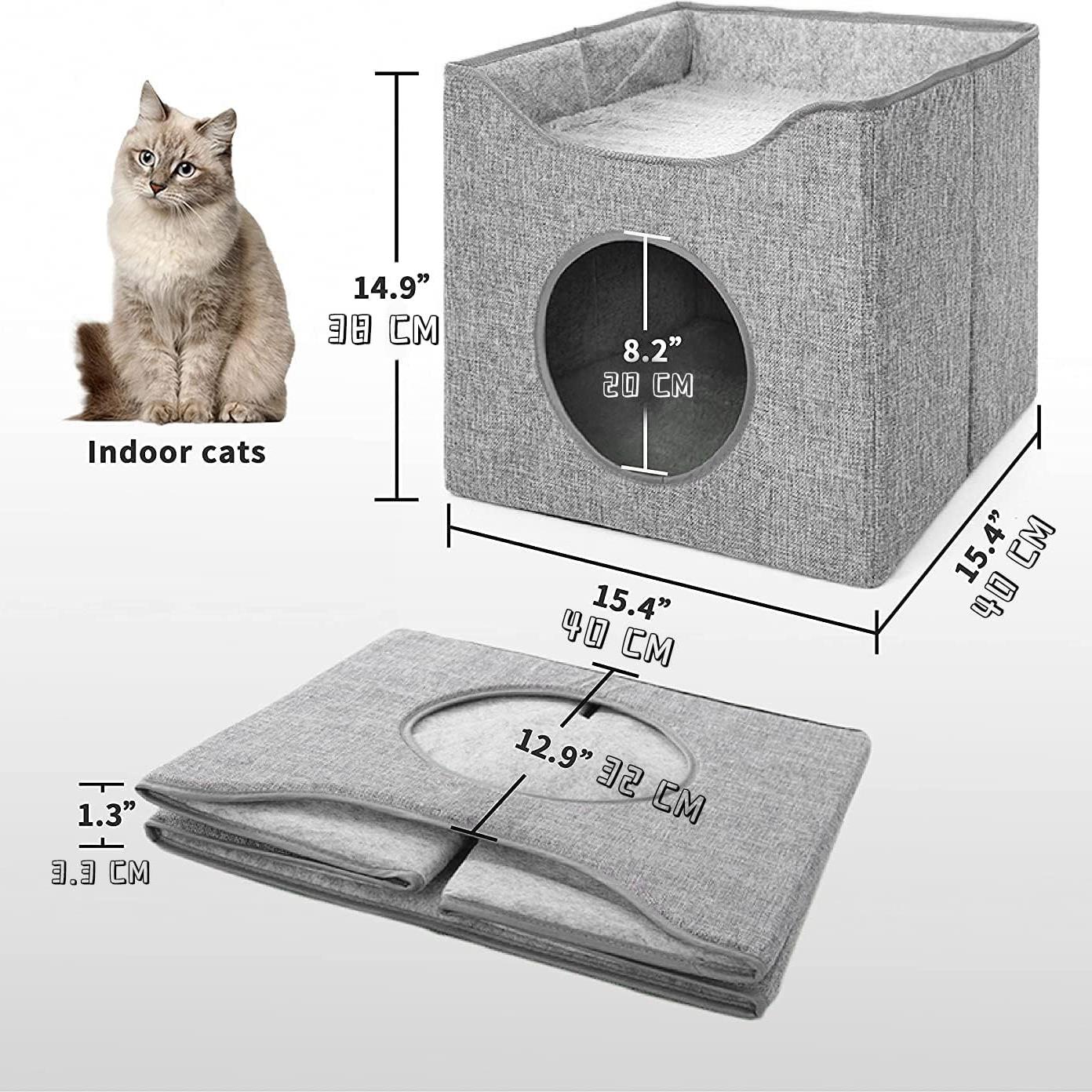 Indoor cats

14.9”
38 CM

8.2”
20 CM

15.4”
40 CM

15.4”
40 CM

12.9” 32 CM

1.3”
3.3 CM