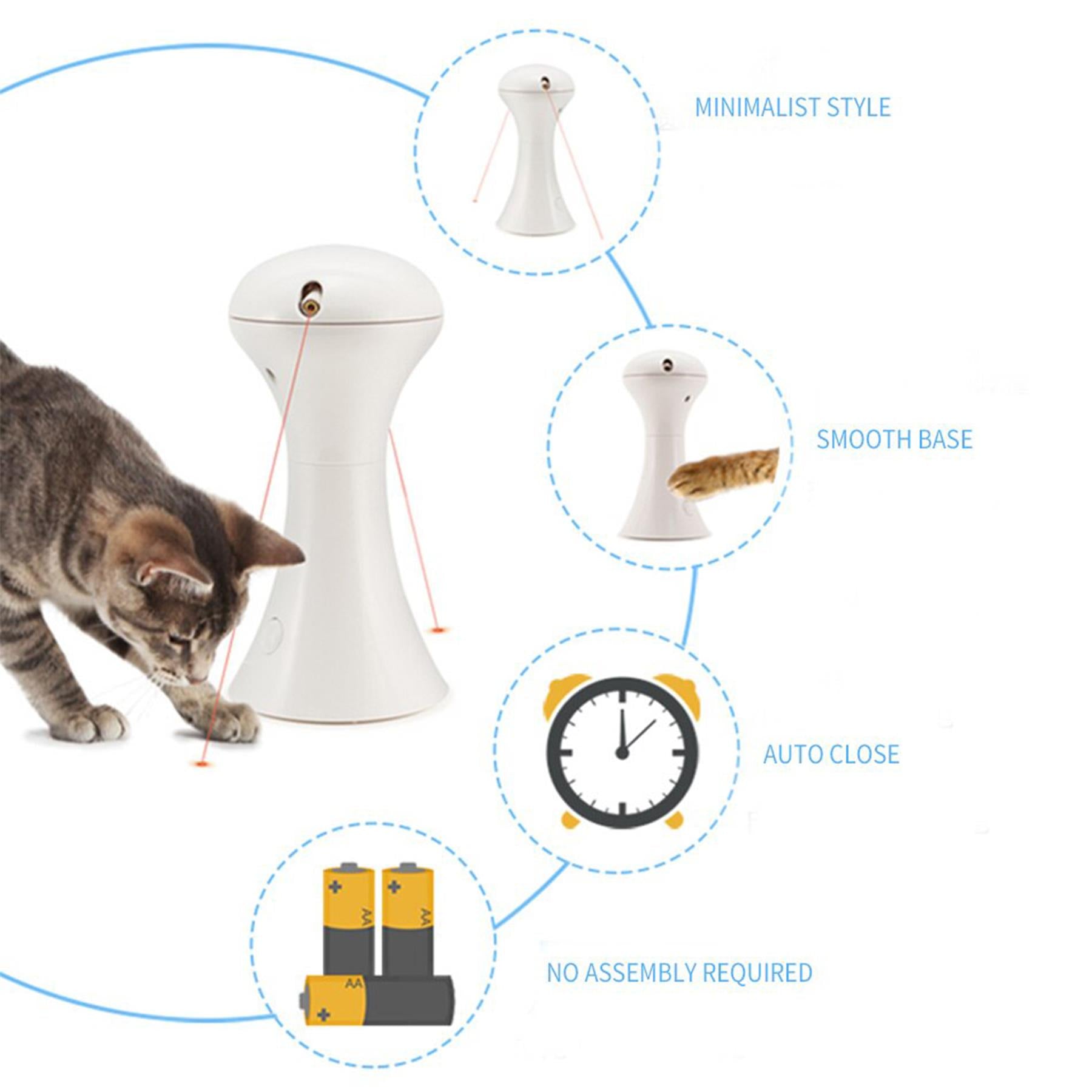 MINIMALIST STYLE

SMOOTH BASE

AUTO CLOSE

AA

AA

AA

NO ASSEMBLY REQUIRED