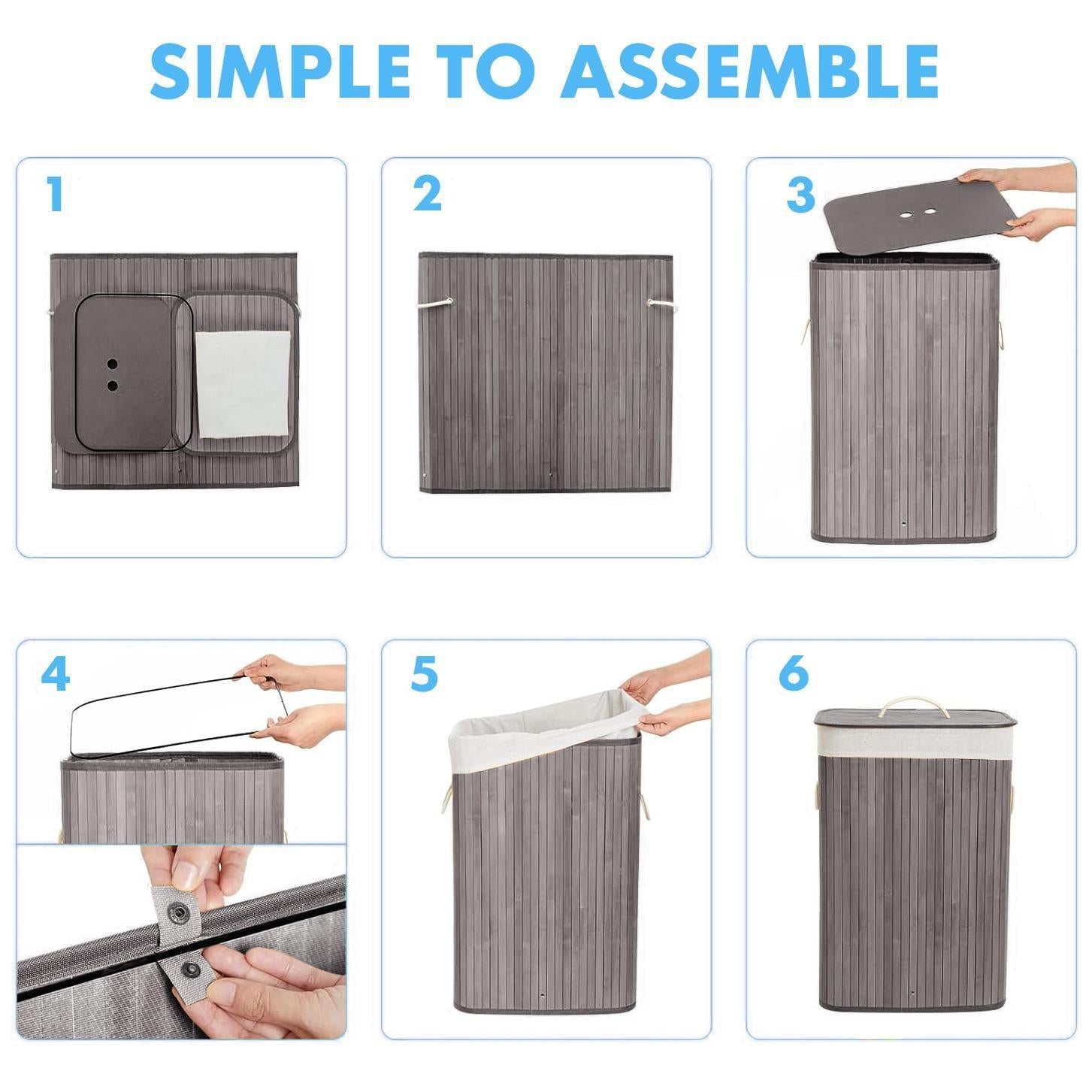 SIMPLE TO ASSEMBLE

1

2

3

4

5

6