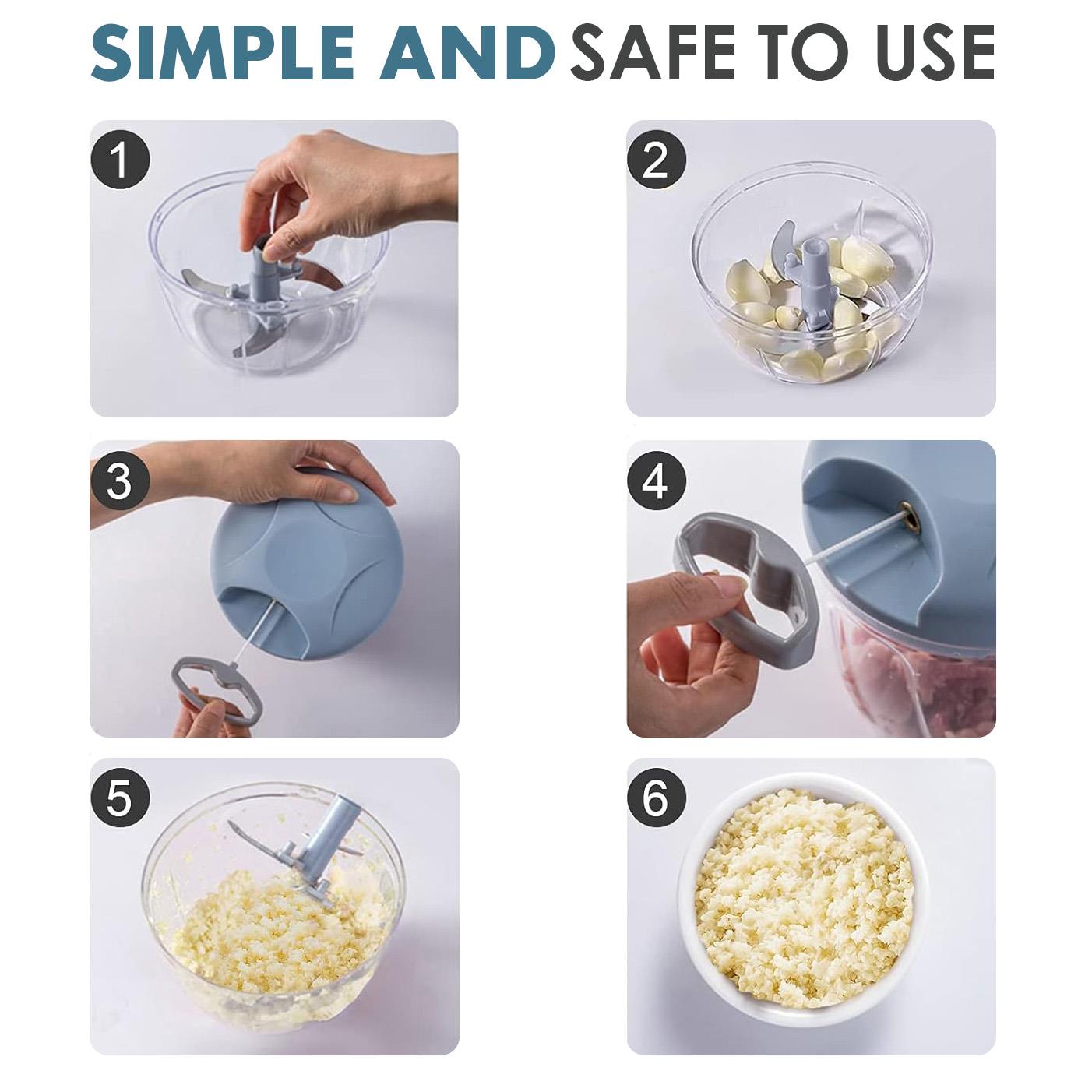 SIMPLE AND SAFE TO USE

1

2

3

4

5

6