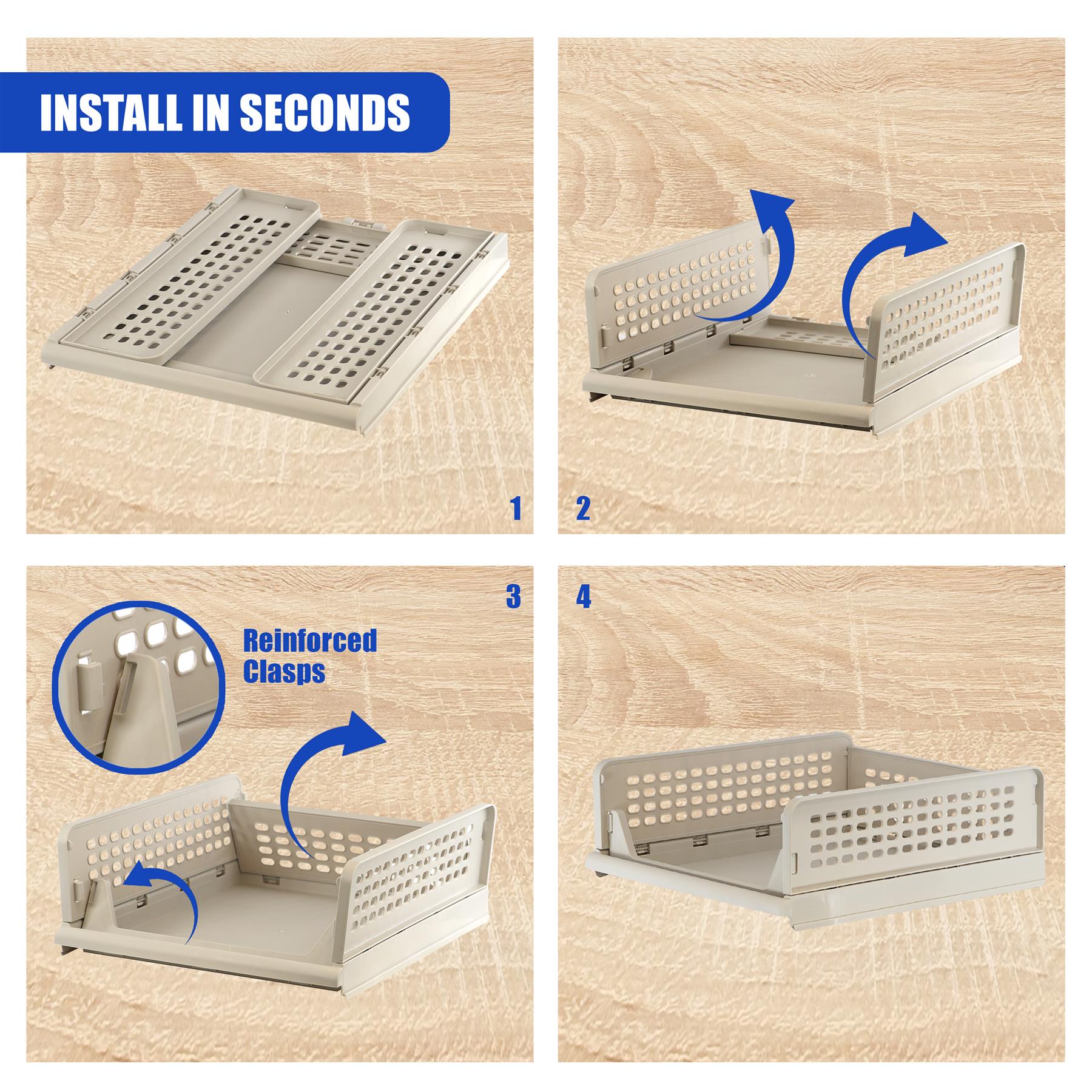 INSTALL IN SECONDS

1

2

3

Reinforced Clasps

4