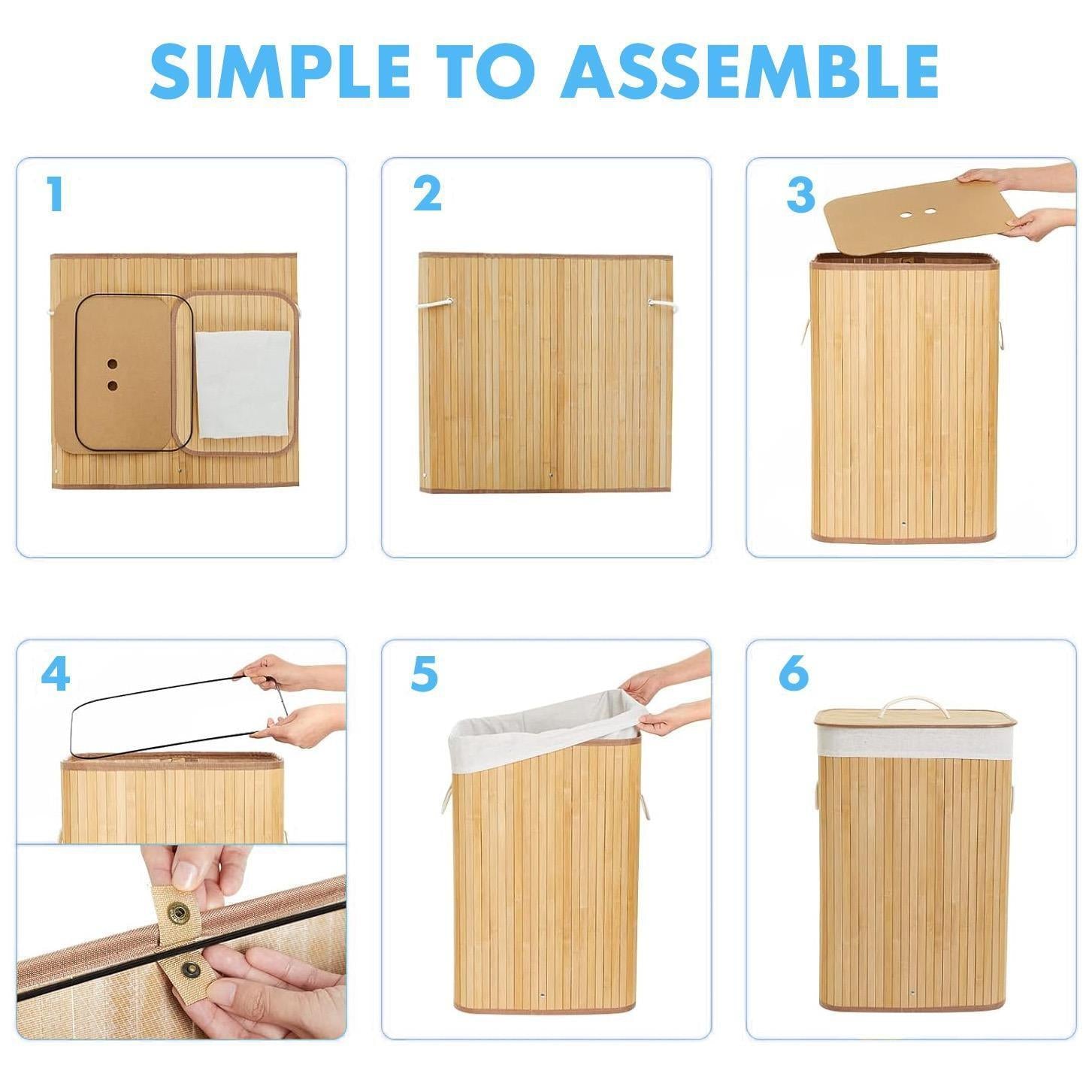 SIMPLE TO ASSEMBLE

1

2

3

4

5

6