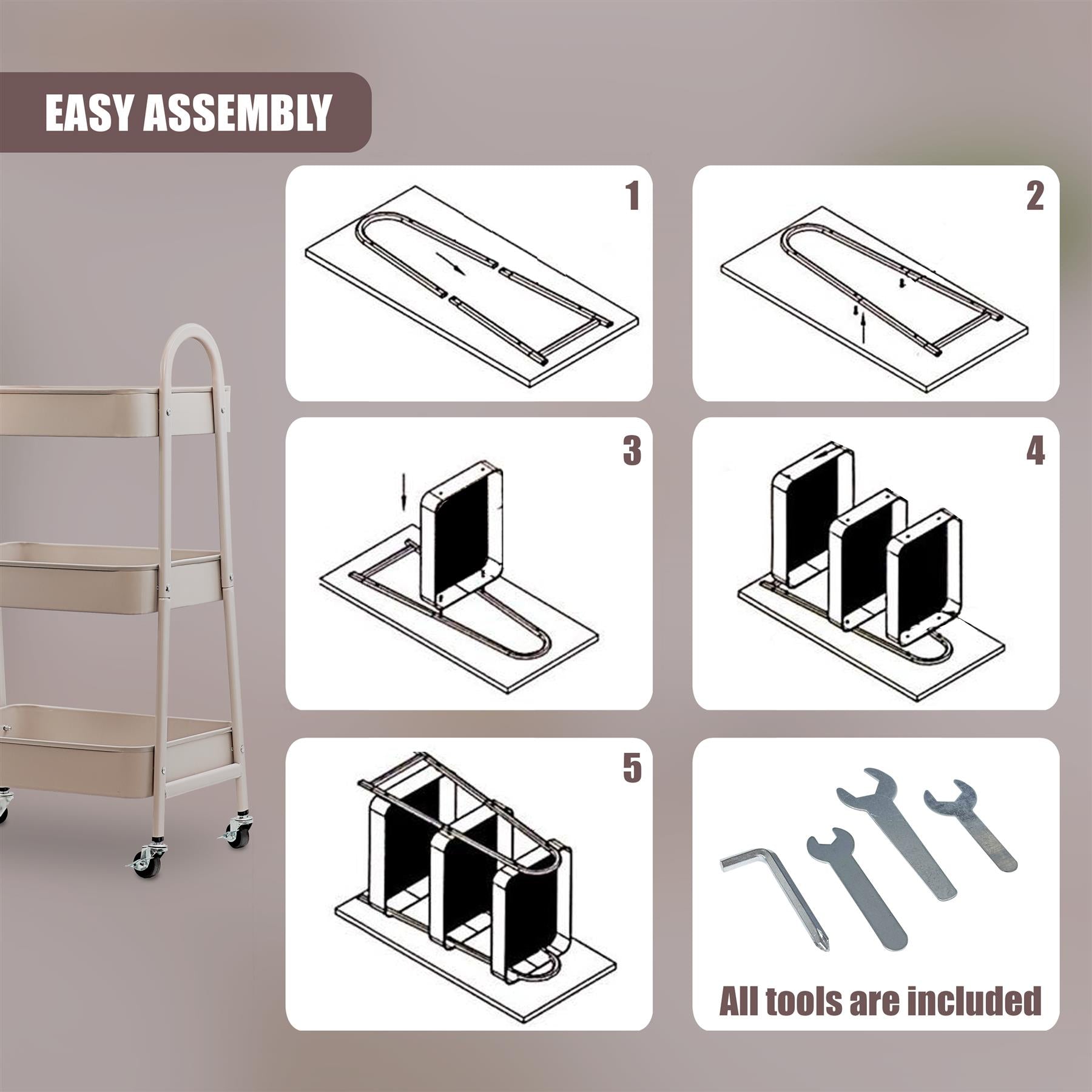 EASY ASSEMBLY

1

2

3

4

5

All tools are included