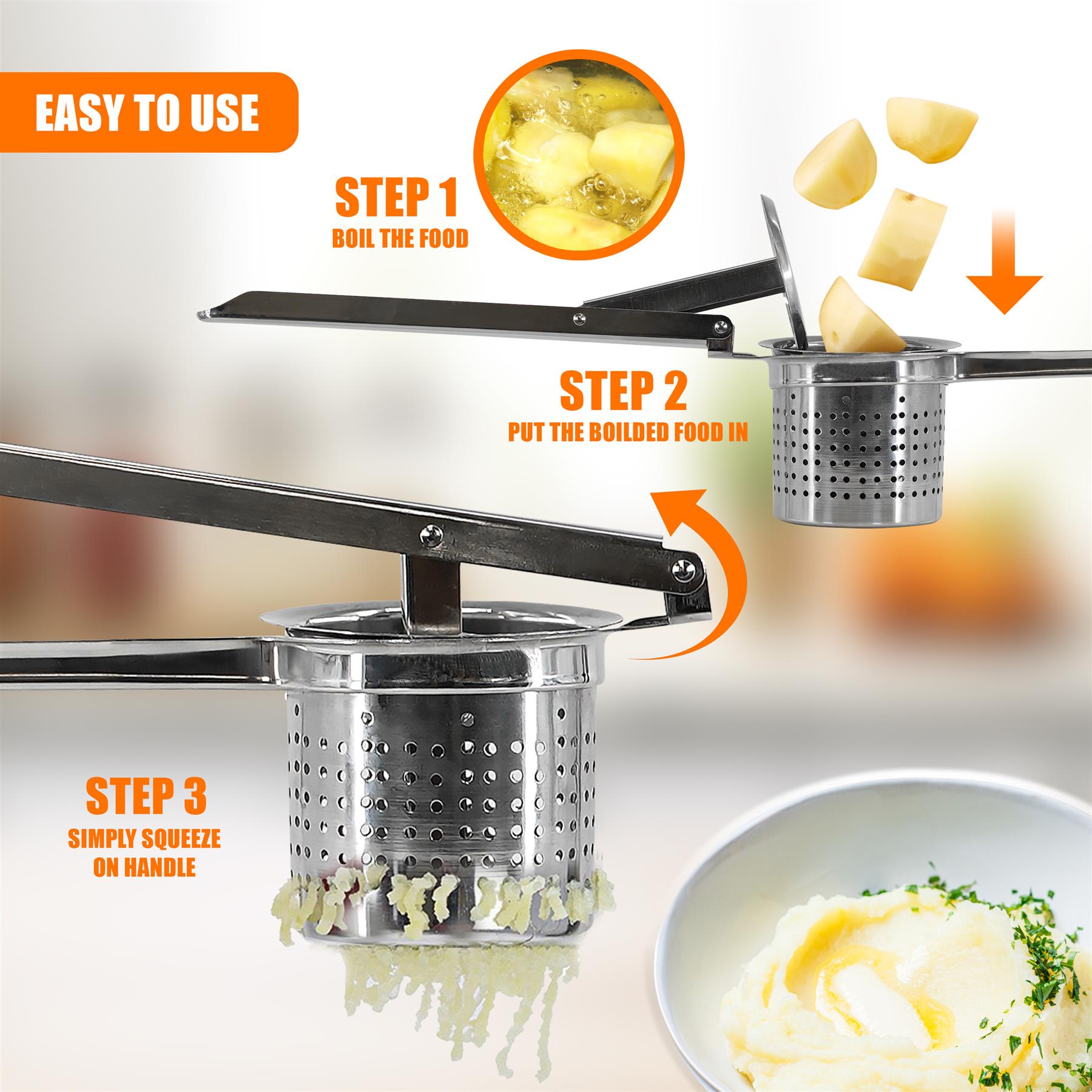 EASY TO USE

STEP 1
BOIL THE FOOD

STEP 2
PUT THE BOILDED FOOD IN

STEP 3
SIMPLY SQUEEZE ON HANDLE