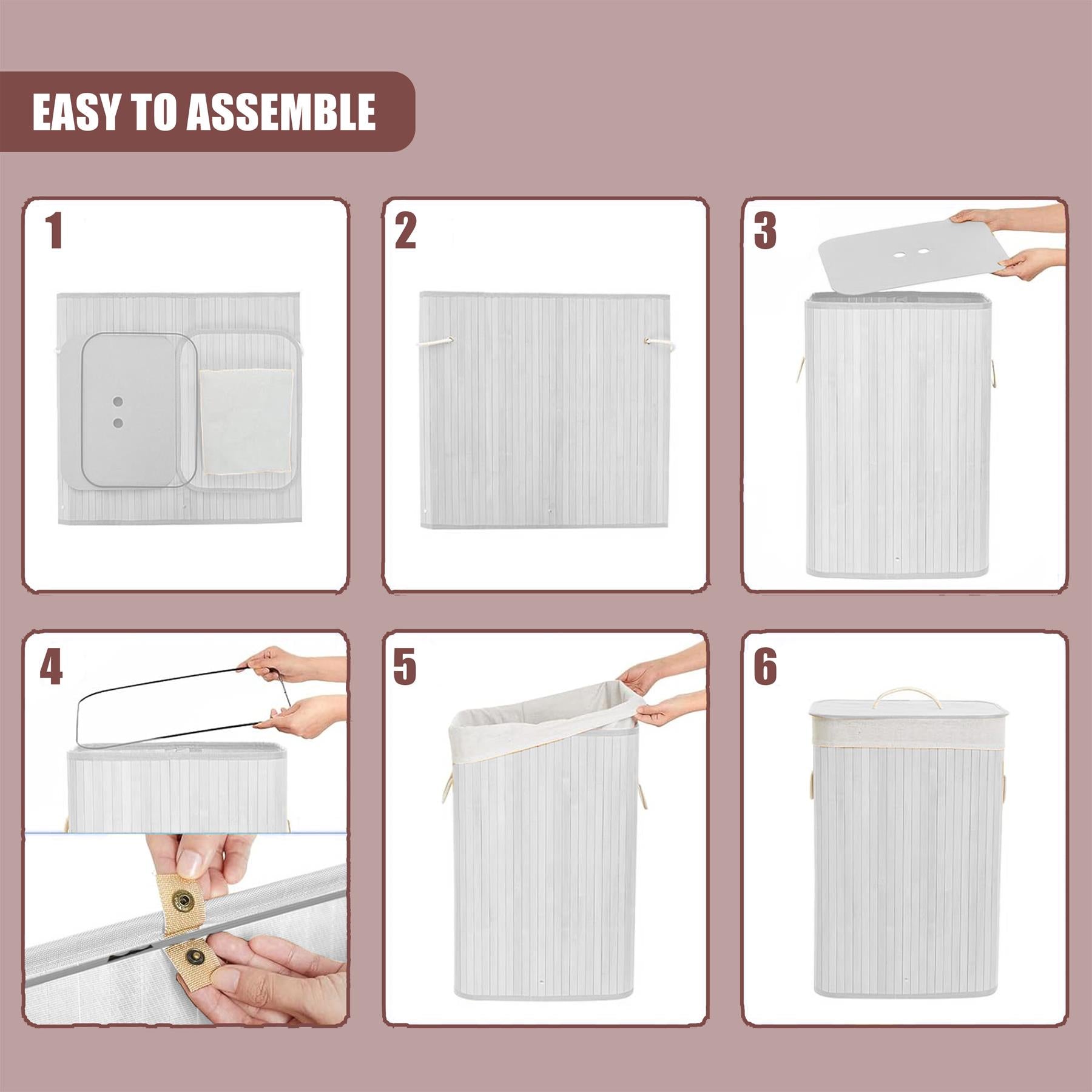 EASY TO ASSEMBLE

1

2

3

4

5

6