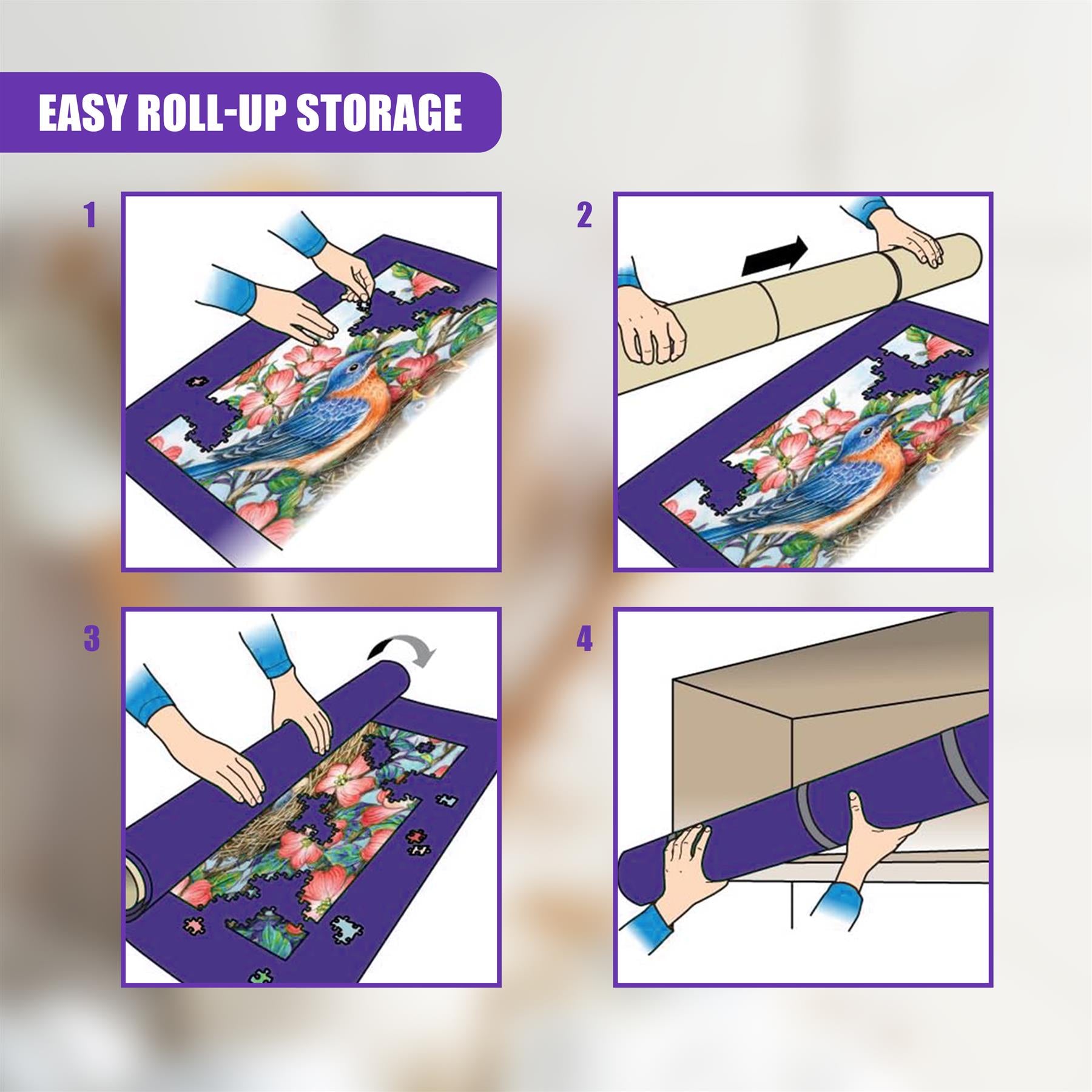 EASY ROLL-UP STORAGE

1

2

3

4